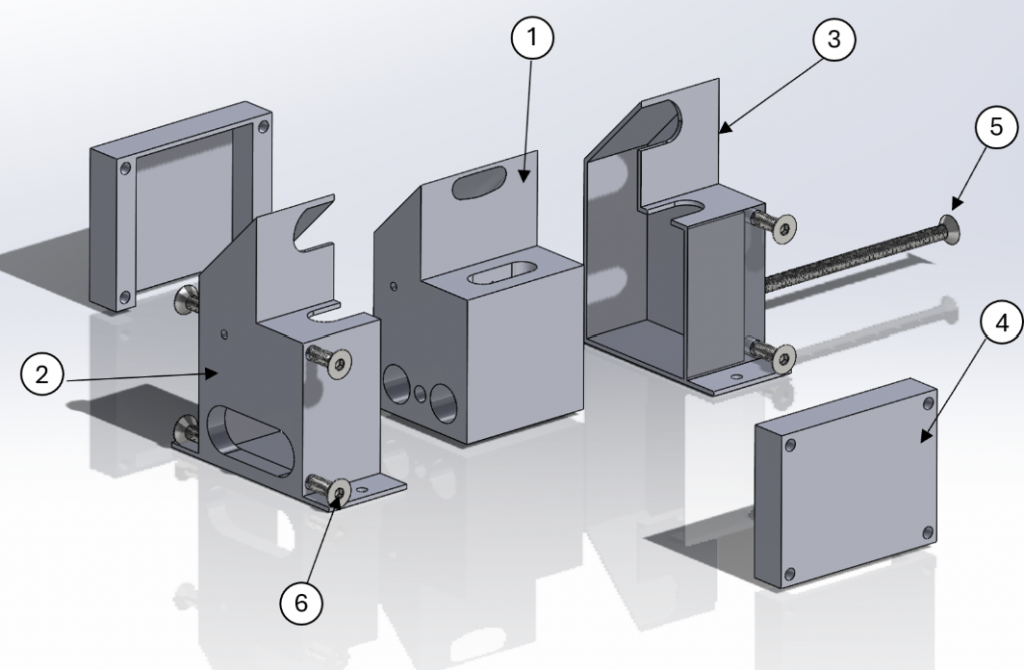 1
3
5
2
4
6